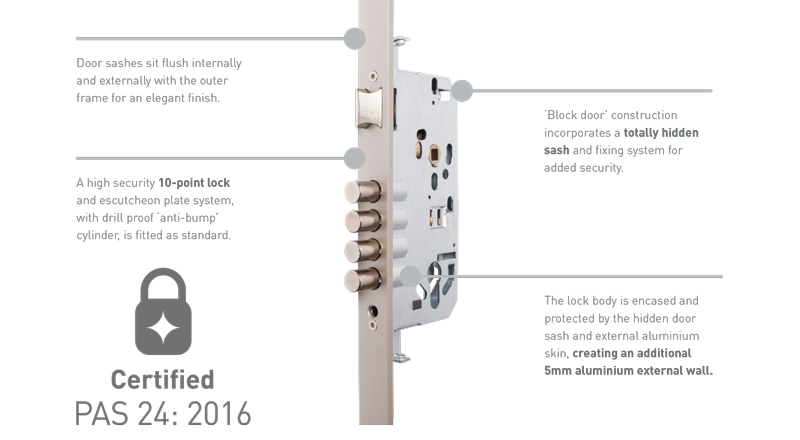 Door sashes sit flush internally and externally with the outer frame for an elegant finish.

A high security 10-point lock and escutcheon plate system, with drill proof 'anti-bump' cylinder, is fitted as standard.

Certified
PAS 24: 2016

'Block door' construction incorporates a totally hidden sash and fixing system for added security.

The lock body is encased and protected by the hidden door sash and external aluminium skin, creating an additional 5mm aluminium external wall.